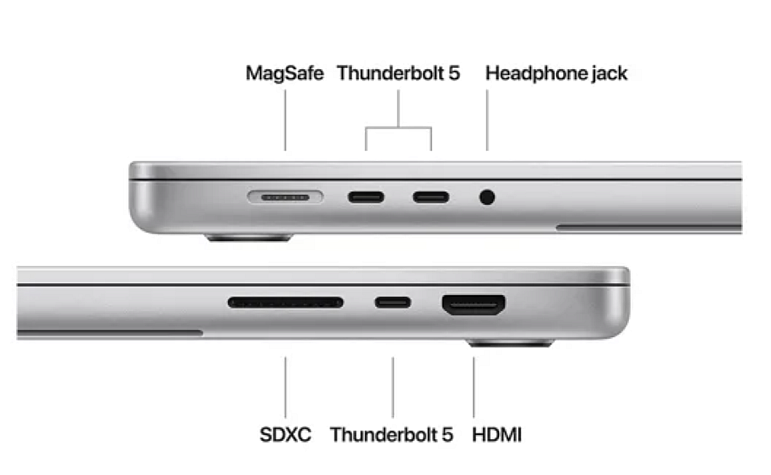 MagSafe Thunderbolt 5 Headphone jack

SDXC Thunderbolt 5 HDMI